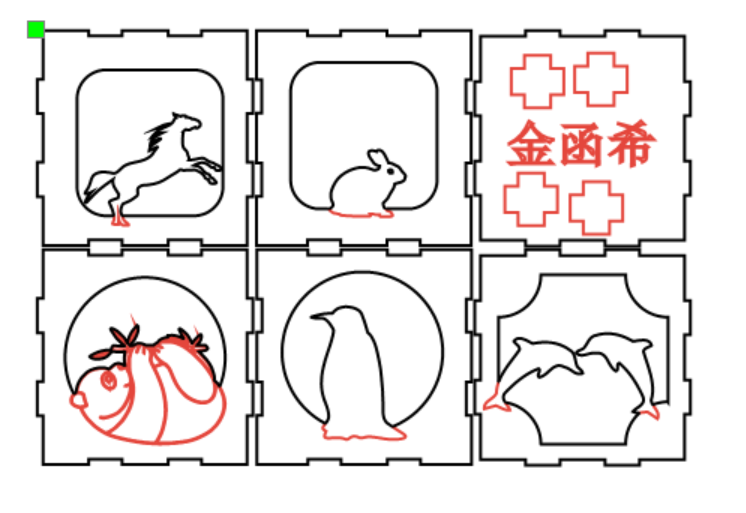 金函希