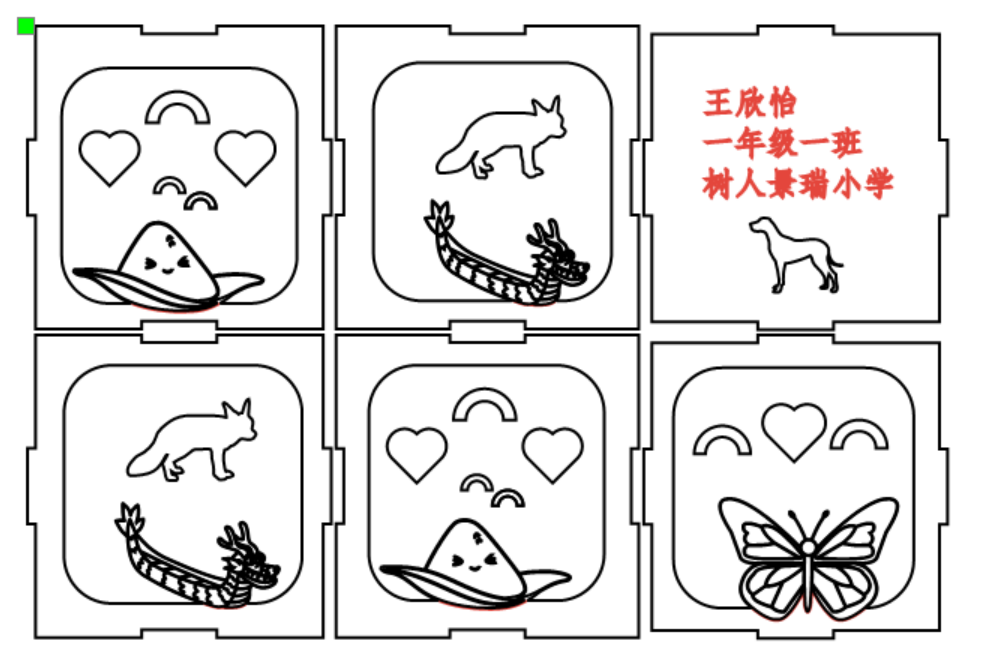 王欣怡
一年级一班
树人景瑞小学