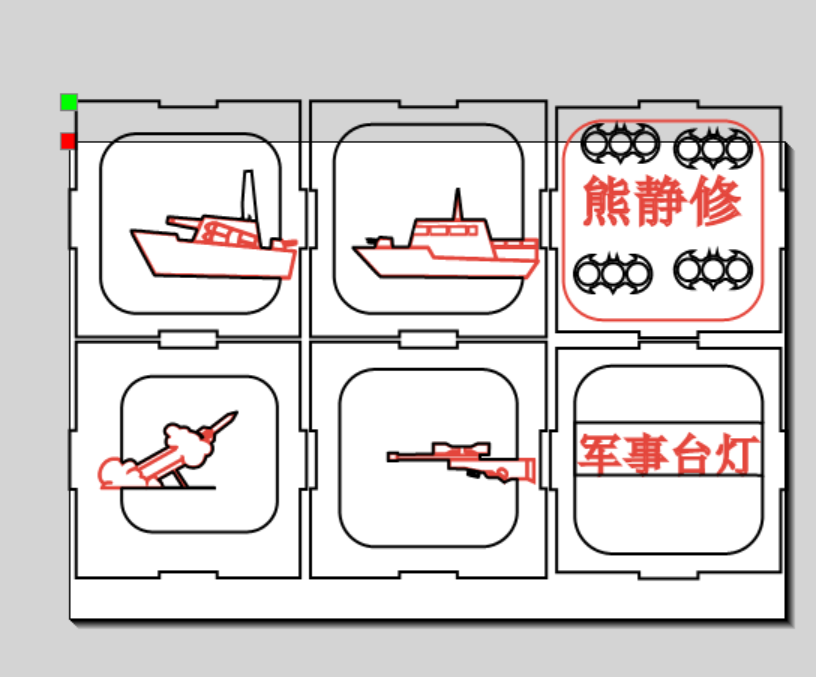 熊静修

军事台灯