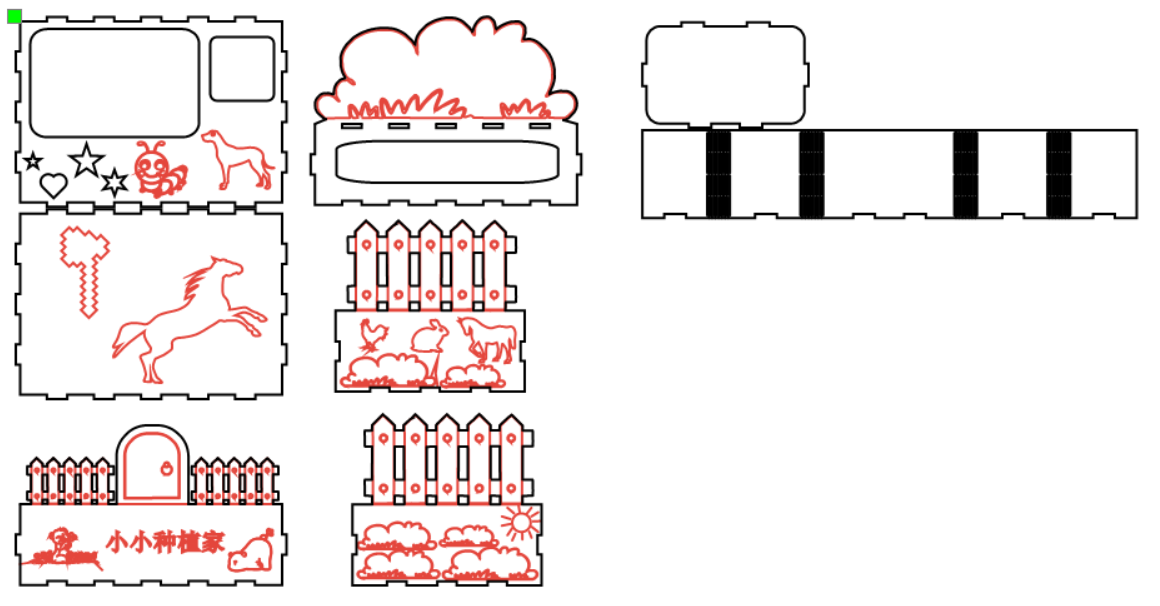 小小种植家