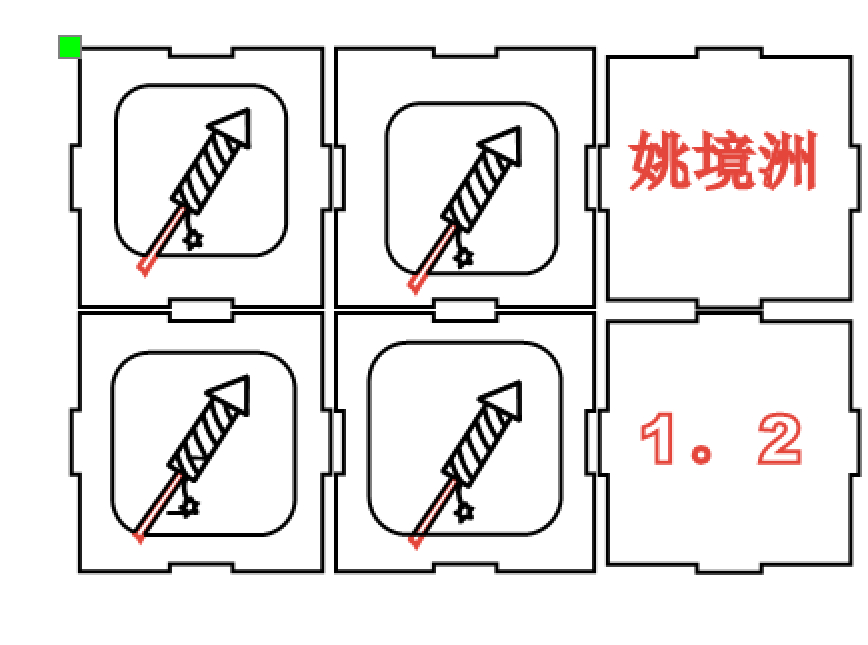 姚境洲

1。2