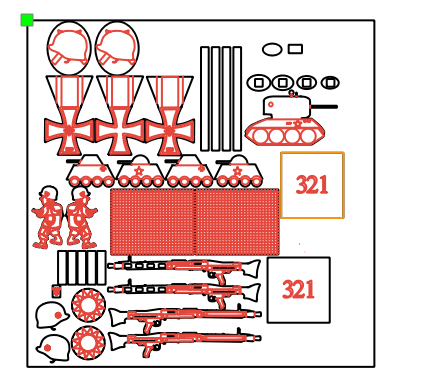 321

321