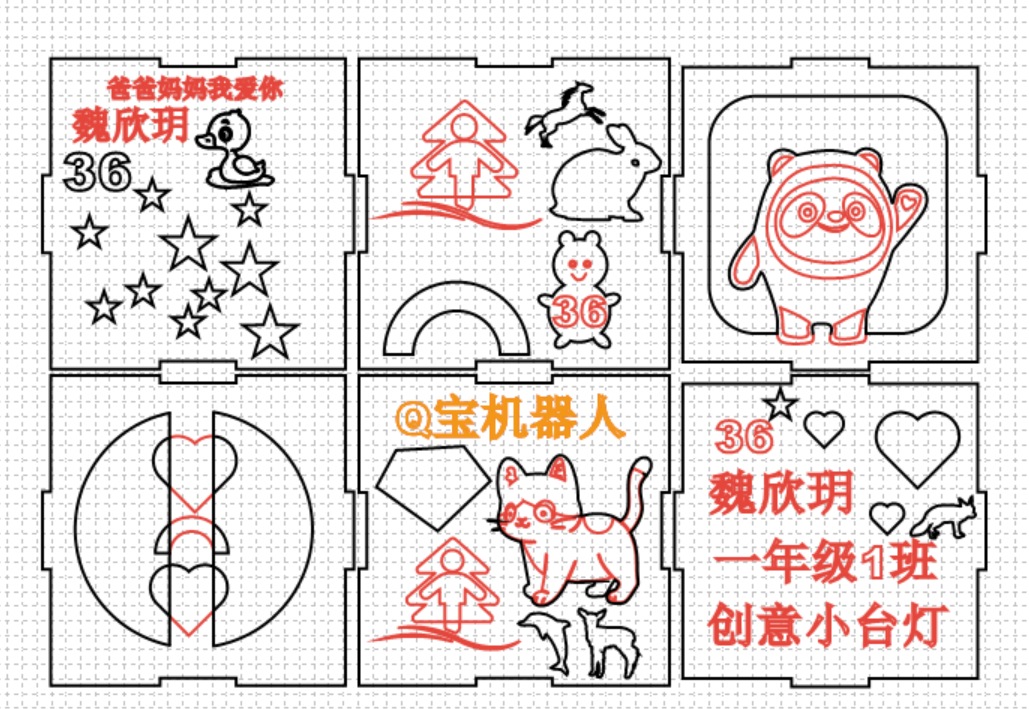 爸爸妈妈我爱你
魏欣玥
36

36

Q宝机器人

36
魏欣玥
一年级1班
创意小台灯