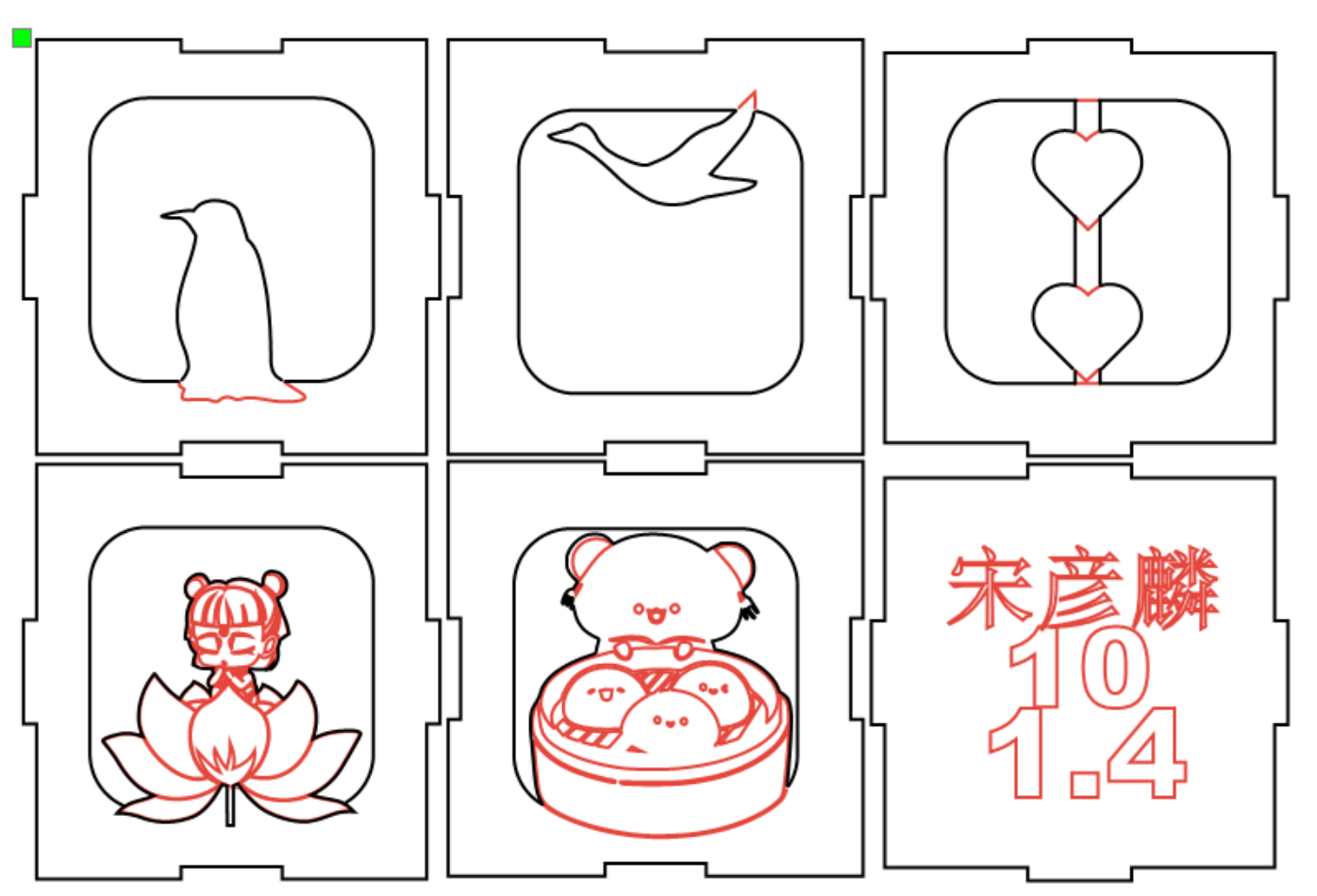 宋彦麟
10
1.4