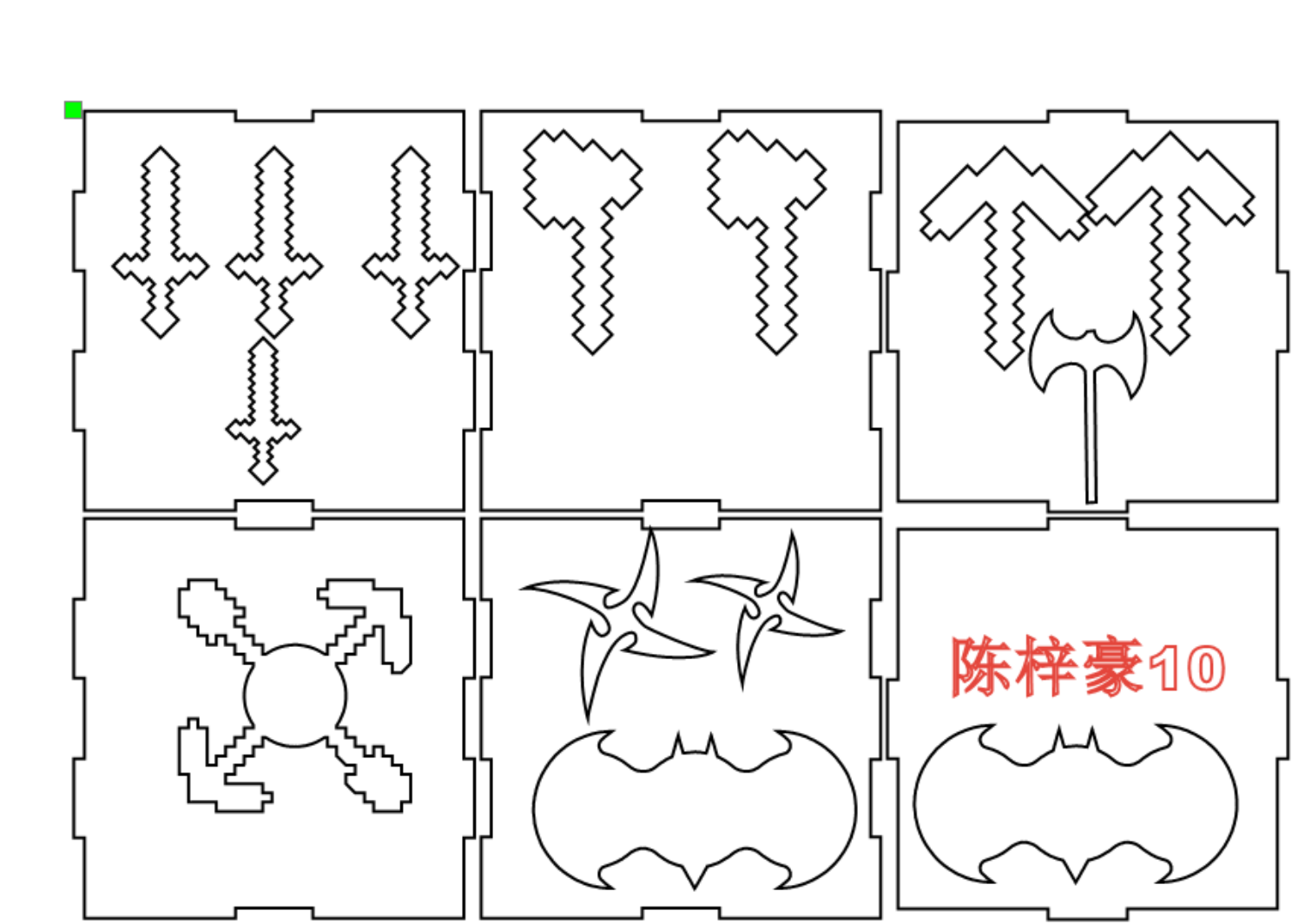 陈梓豪10