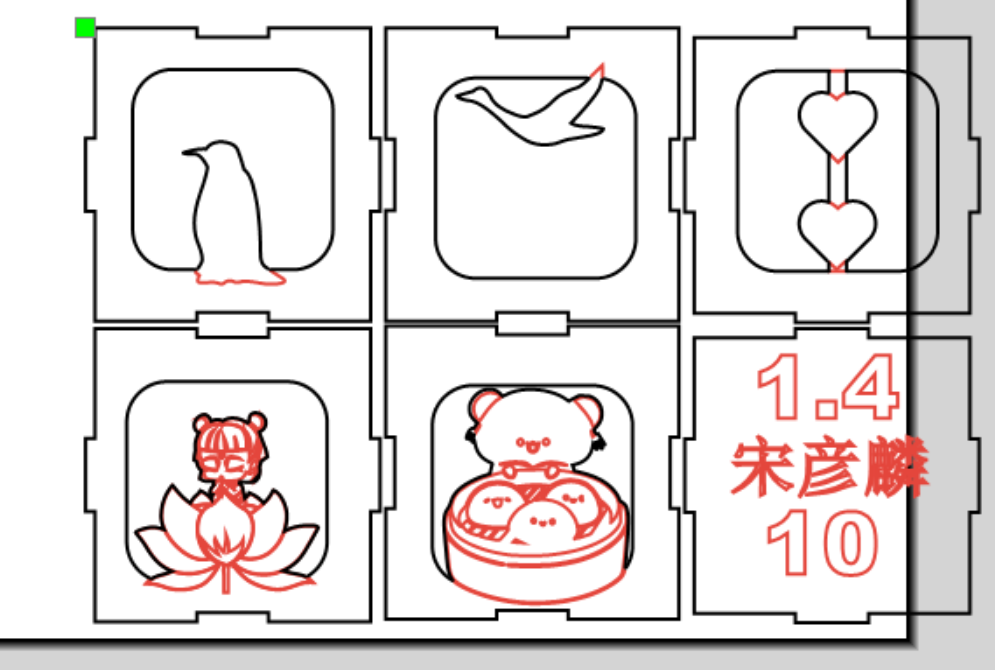 1.4
宋彦麟
10