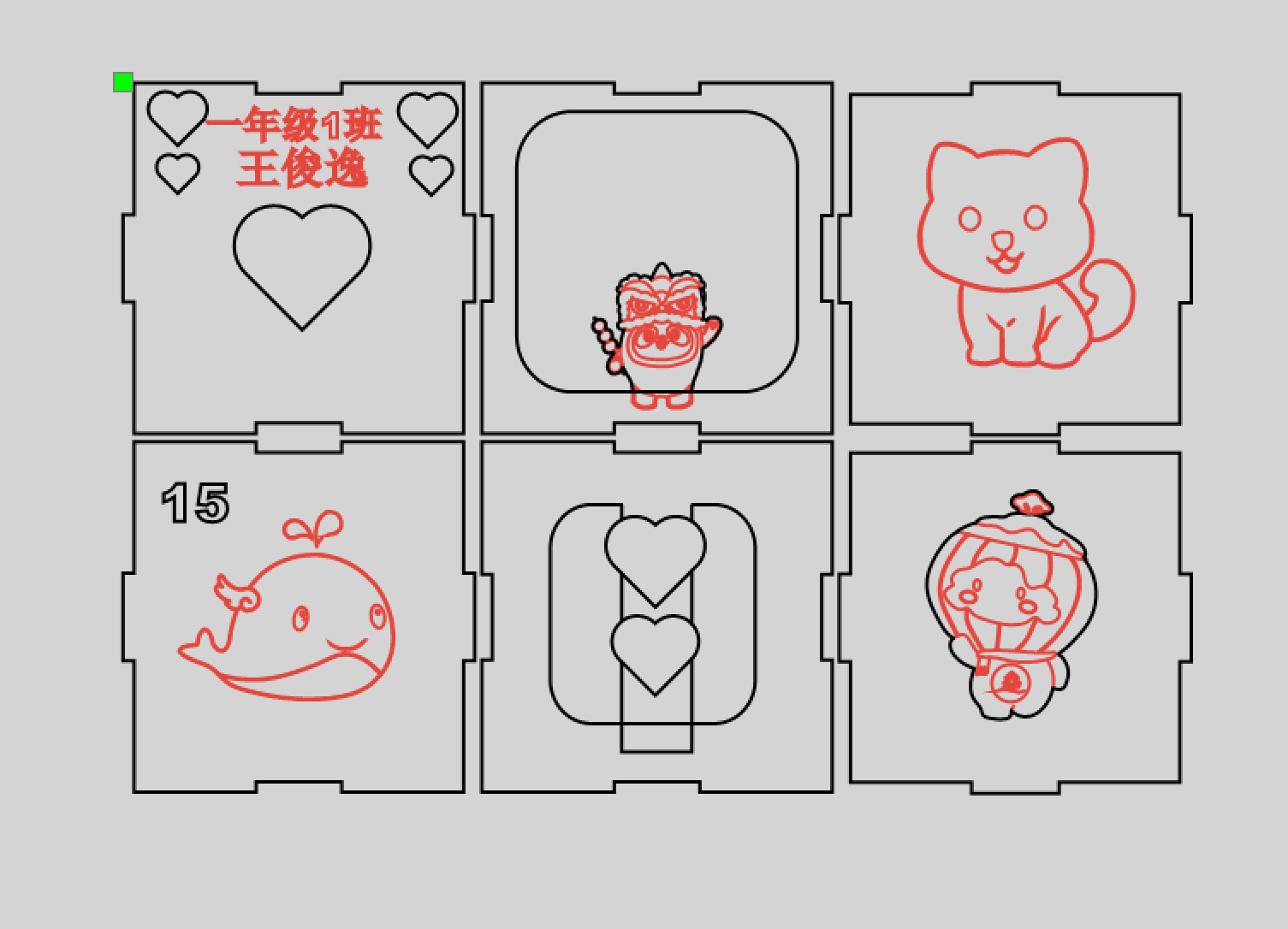 一年级1班
王俊逸

15