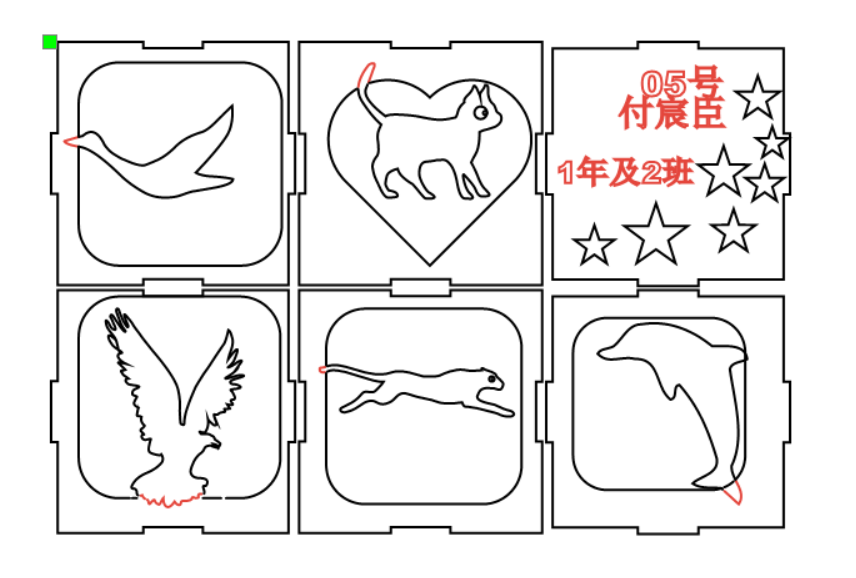 05号
付宸臣
1年及2班