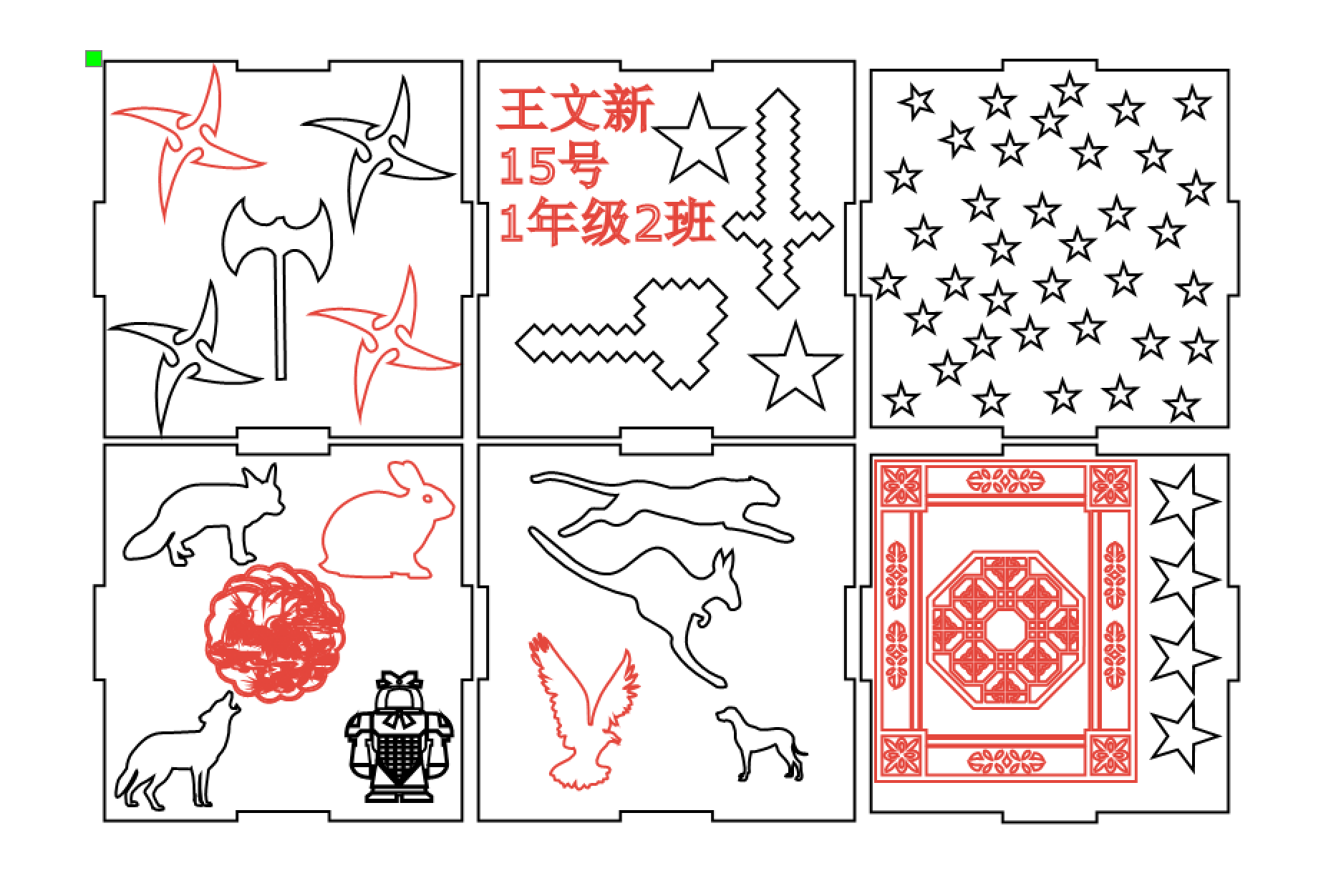 王文新
15号
1年级2班