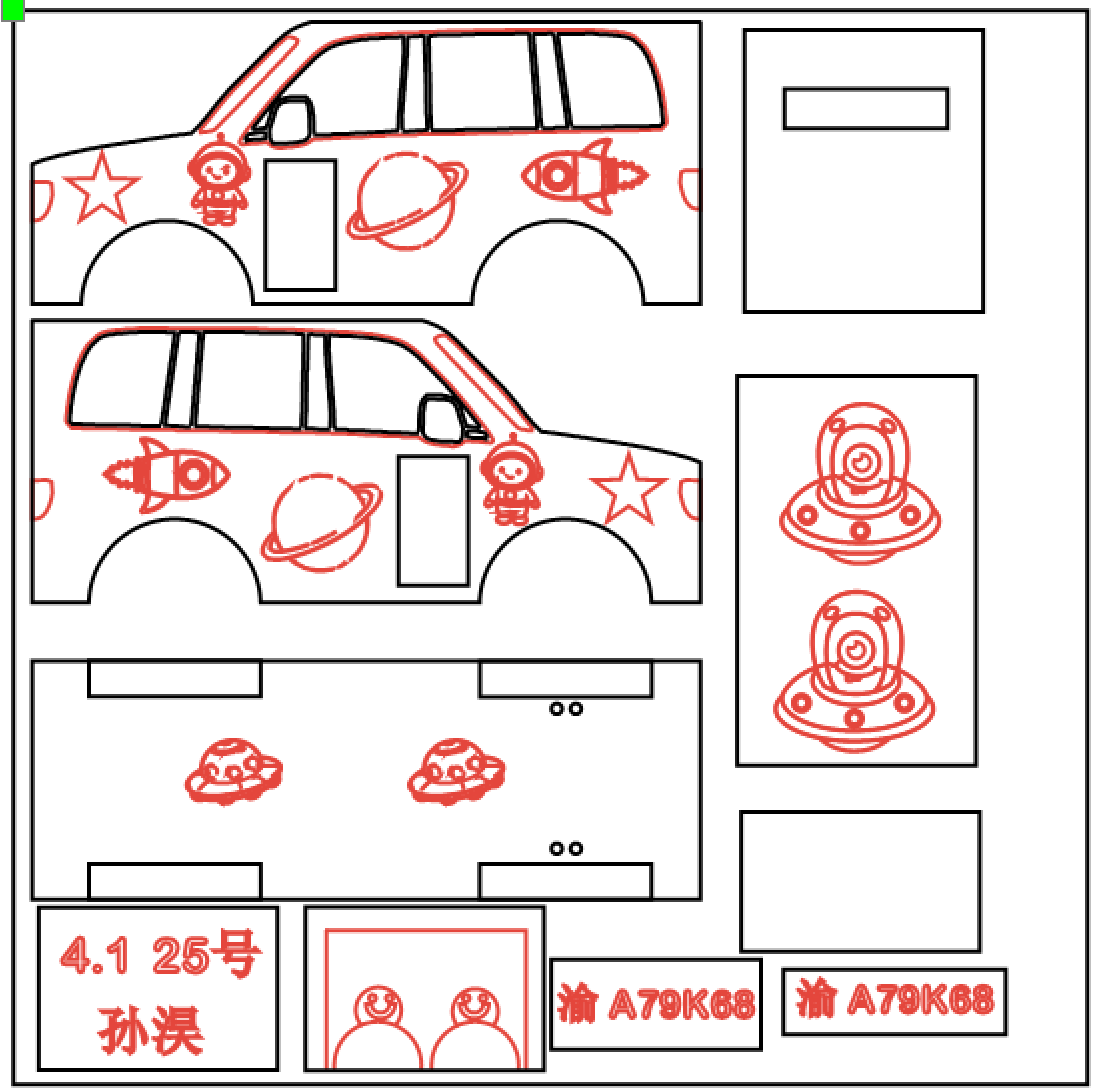 4.1 25号
孙淏

渝 A79K68

渝 A79K68