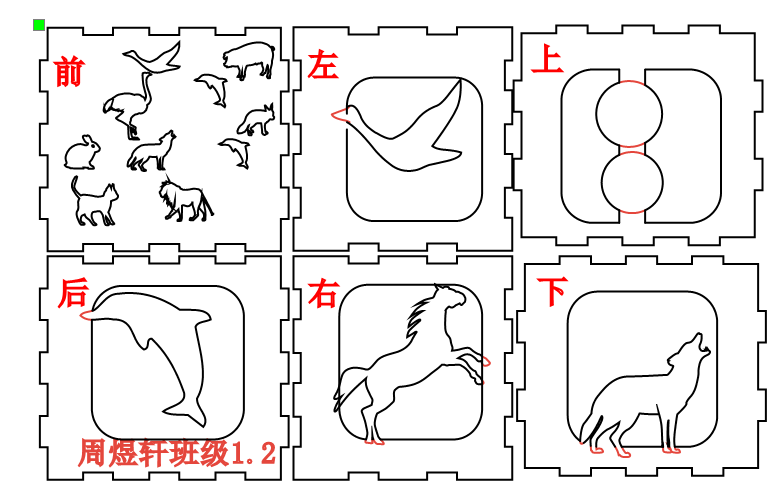 前

左

上

后

右

下

周煜轩班级1.2