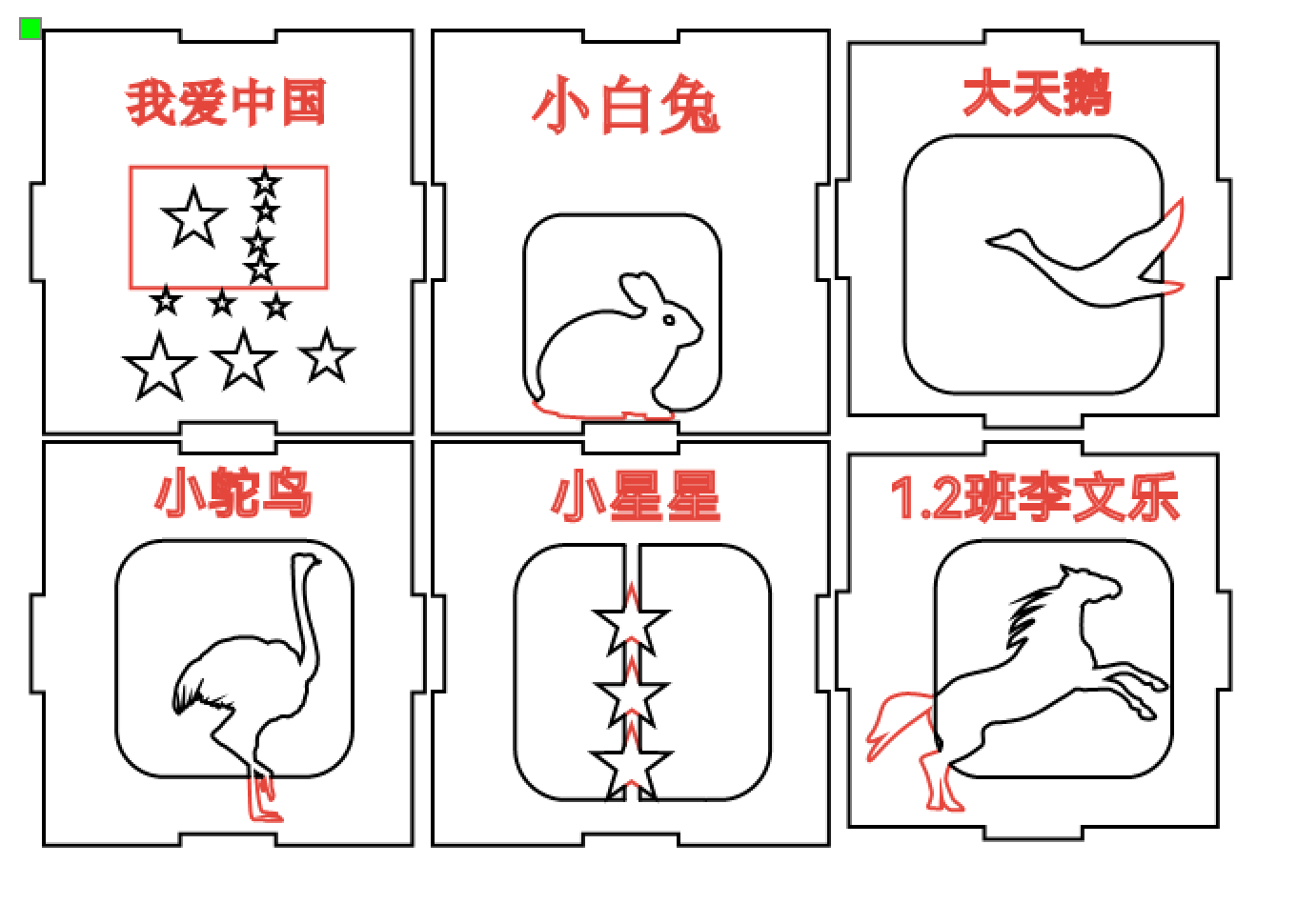 我爱中国

小白兔

大天鹅

小鸵鸟

小星星

1.2班李文乐