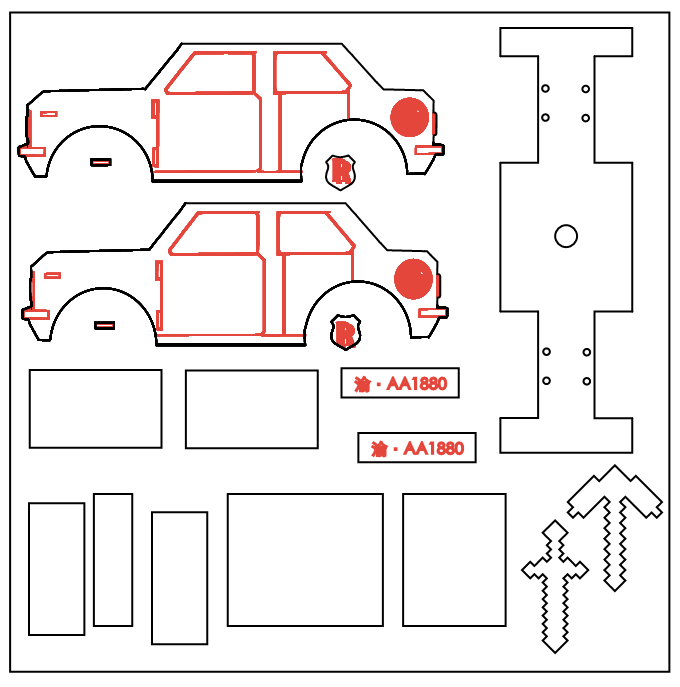 R

R

渝 · AA1880

渝 · AA1880