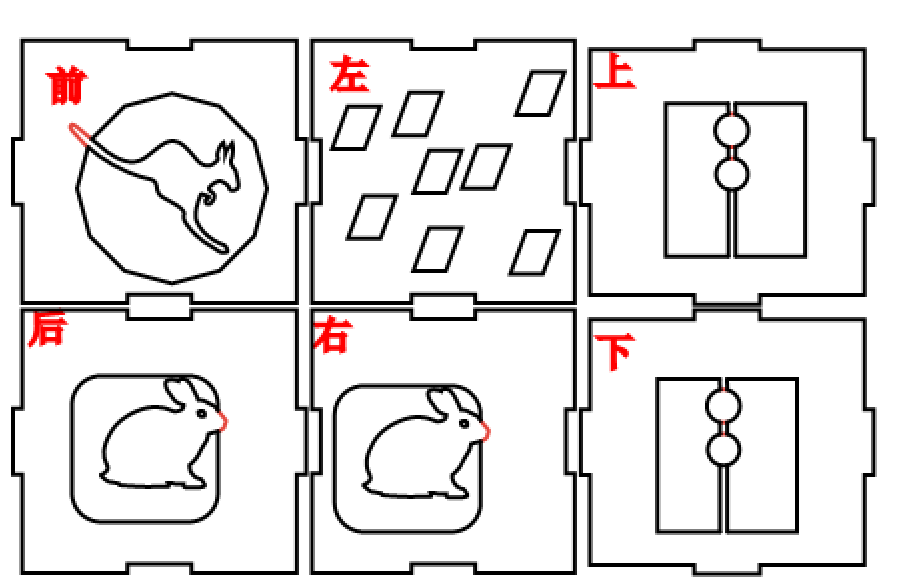 前
左
上
后
右
下