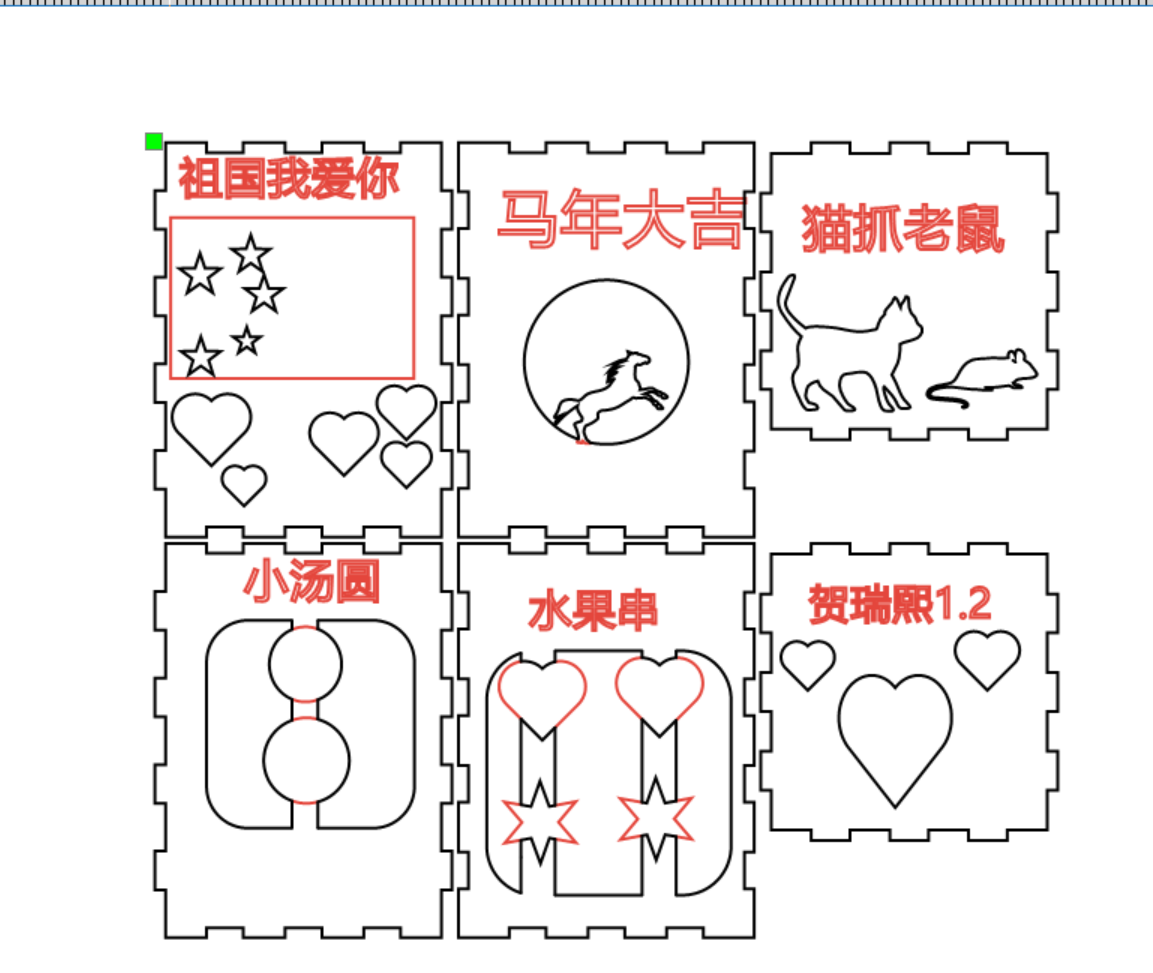 祖国我爱你

马年大吉

猫抓老鼠

小汤圆

水果串

贺瑞熙1.2