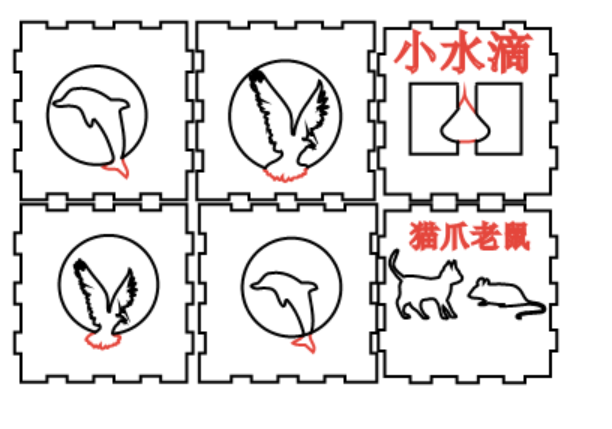 小水滴

猫爪老鼠