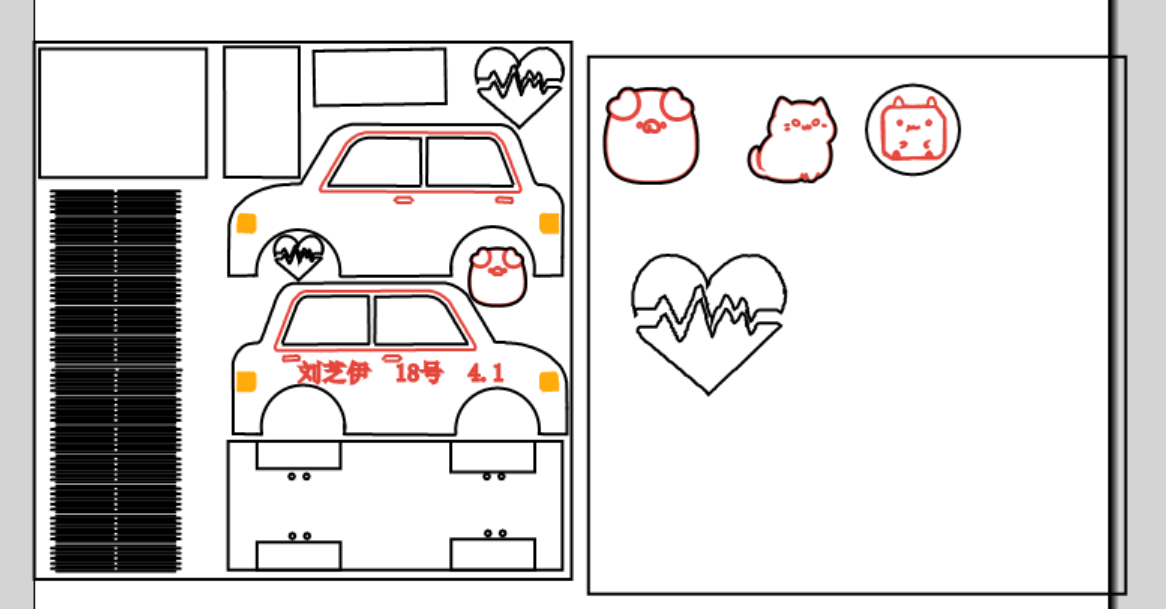 刘芝伊 18号 4.1